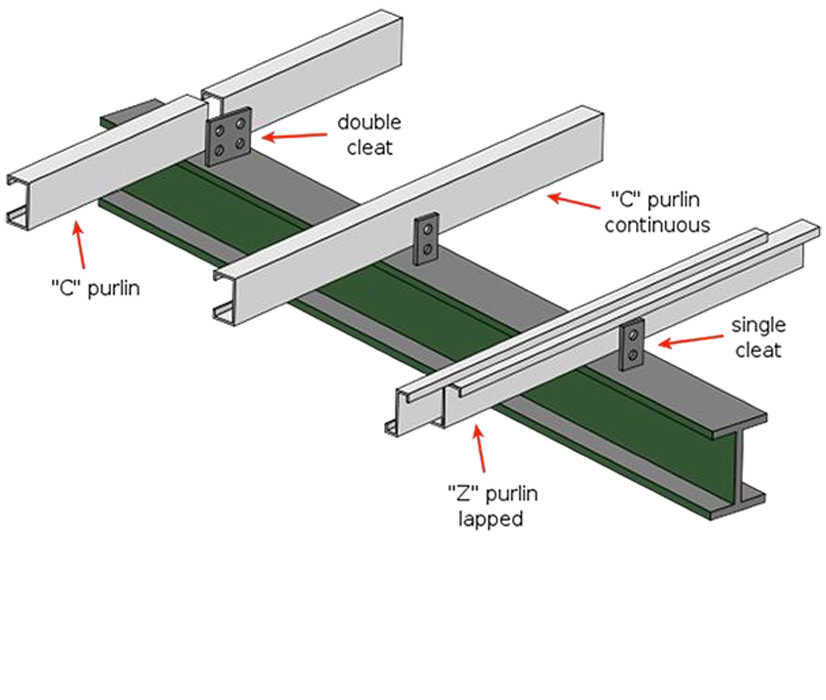 double cleat

"C" purlin continuous

"C" purlin

single cleat

"Z" purlin lapped